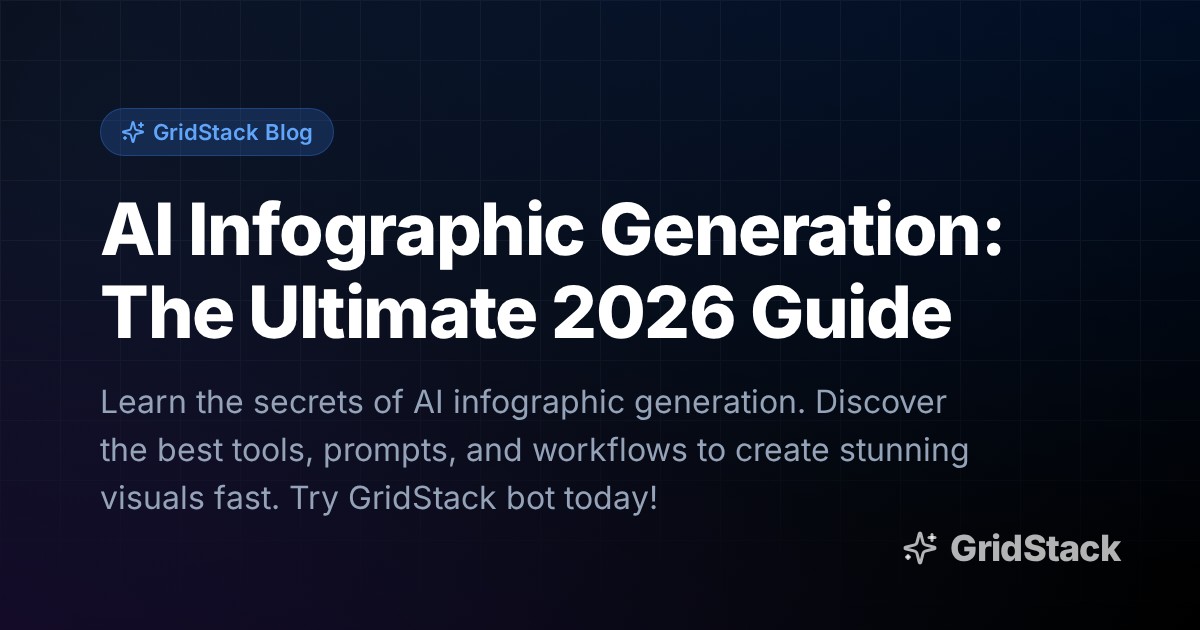 GridStack Blog

AI Infographic Generation: The Ultimate 2026 Guide

Learn the secrets of AI infographic generation. Discover the best tools, prompts, and workflows to create stunning visuals fast. Try GridStack bot today!

GridStack